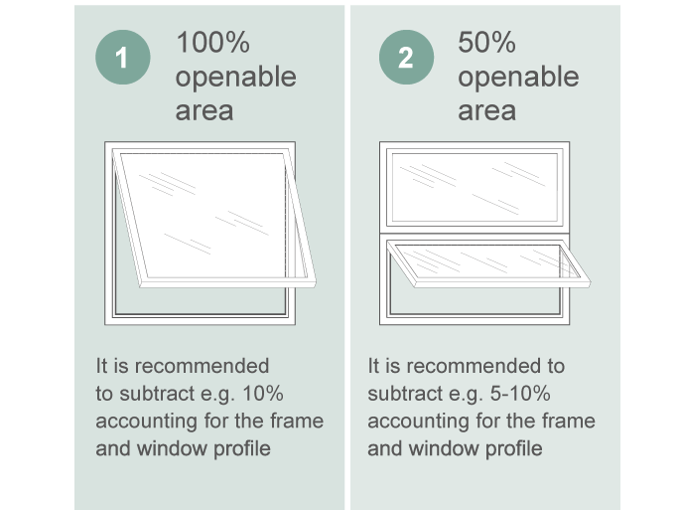 1
100% openable area

It is recommended to subtract e.g. 10% accounting for the frame and window profile

2
50% openable area

It is recommended to subtract e.g. 5-10% accounting for the frame and window profile